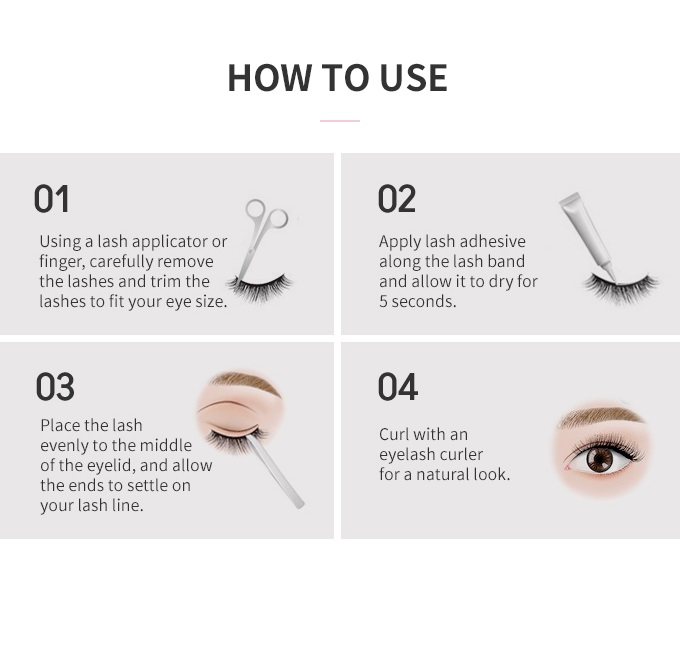 HOW TO USE

01

Using a lash applicator or finger, carefully remove the lashes and trim the lashes to fit your eye size.

02

Apply lash adhesive along the lash band and allow it to dry for 5 seconds.

03

Place the lash evenly to the middle of the eyelid, and allow the ends to settle on your lash line.

04

Curl with an eyelash curler for a natural look.